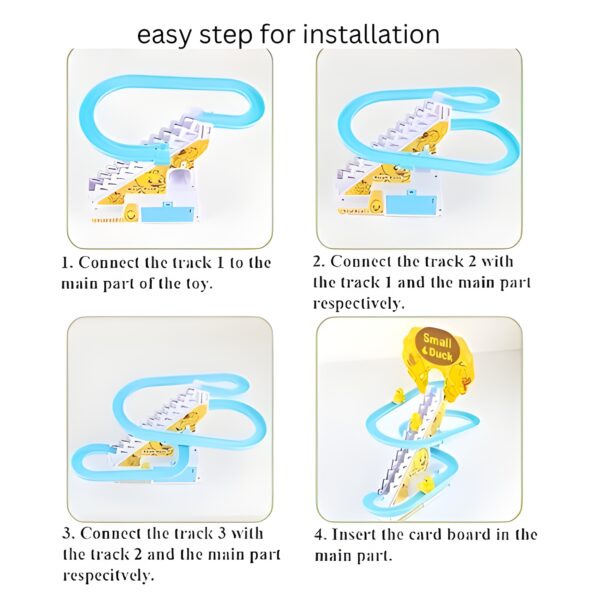 easy step for installation

1. Connect the track 1 to the main part of the toy.

2. Connect the track 2 with the track 1 and the main part respectively.

3. Connect the track 3 with the track 2 and the main part respecitvely.

Small Duck

4. Insert the card board in the main part.